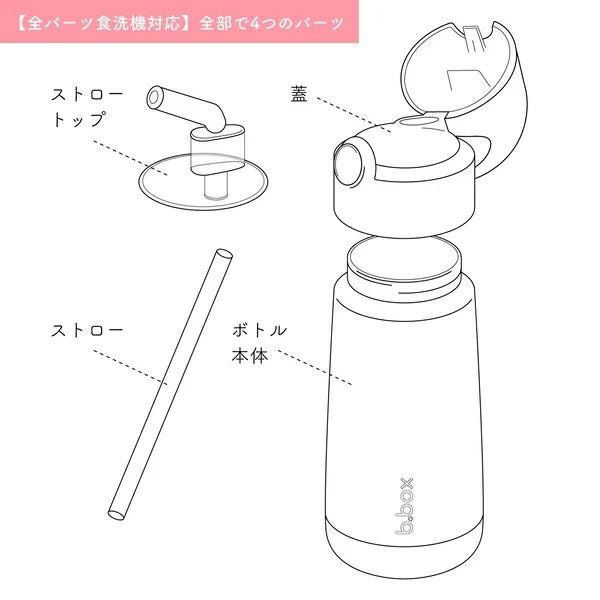 【全パーツ食洗機対応】全部で4つのパーツ

ストロートップ

蓋

ストロー

ボトル本体

b.box