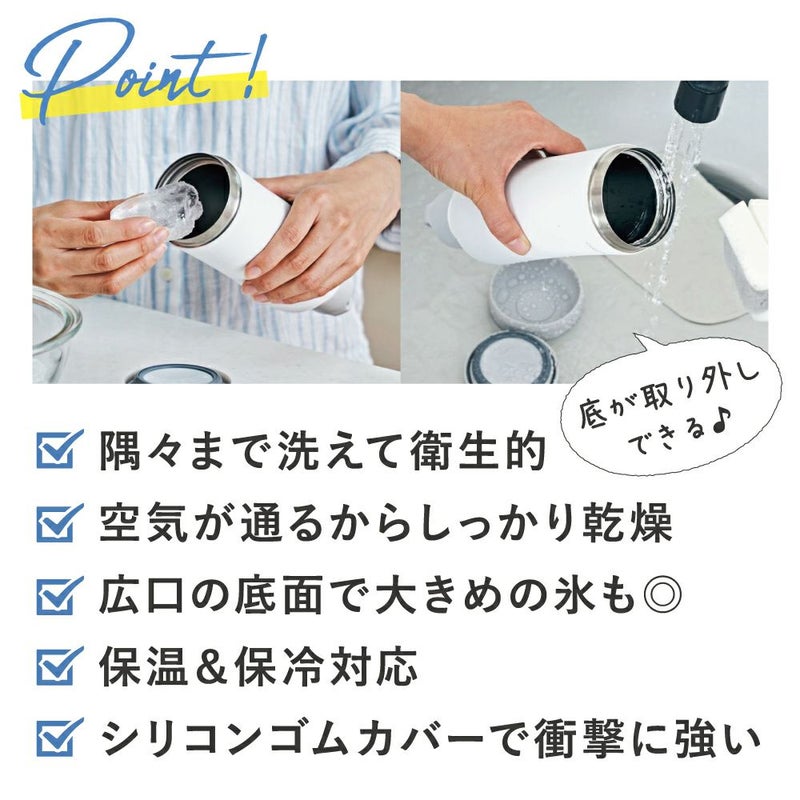 Point!

底が取り外しできる♪

隅々まで洗えて衛生的

空気が通るからしっかり乾燥

広口の底面で大きめの氷も◎

保温&保冷対応

シリコンゴムカバーで衝撃に強い